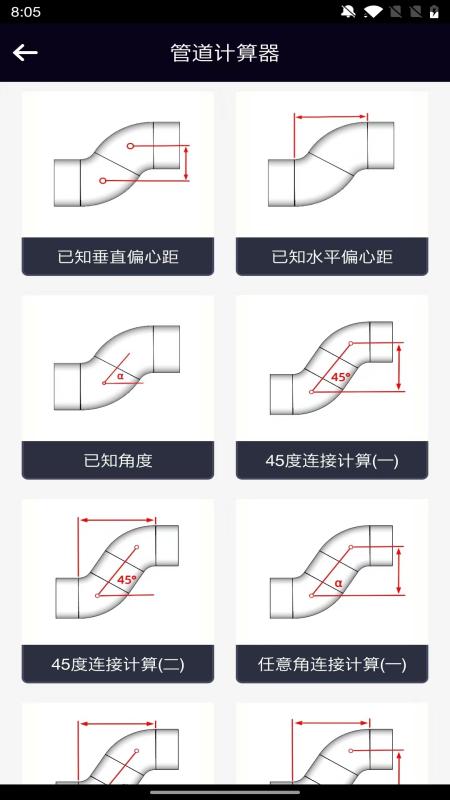 8:05

管道计算器

已知垂直偏心距

已知水平偏心距

α

已知角度

45°

45度连接计算(一)

45°

45度连接计算(二)

α

任意角连接计算(一)